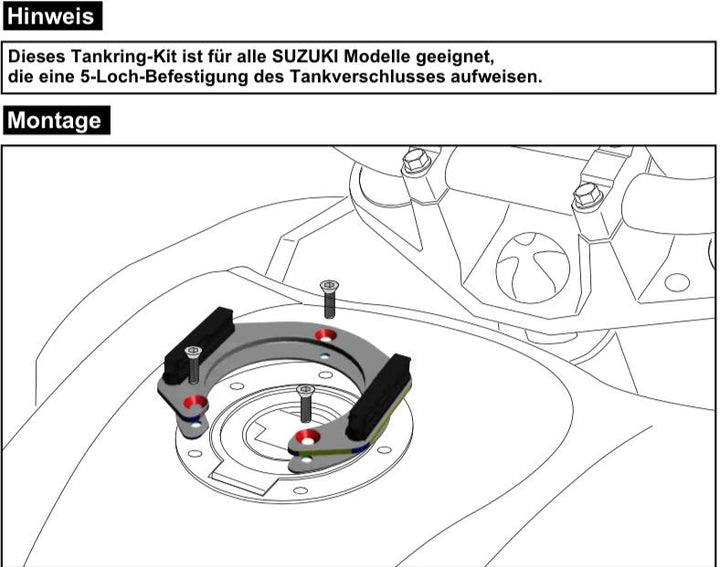 Hinweis

Dieses Tankring-Kit ist für alle SUZUKI Modelle geeignet, die eine 5-Loch-Befestigung des Tankverschlusses aufweisen.

Montage