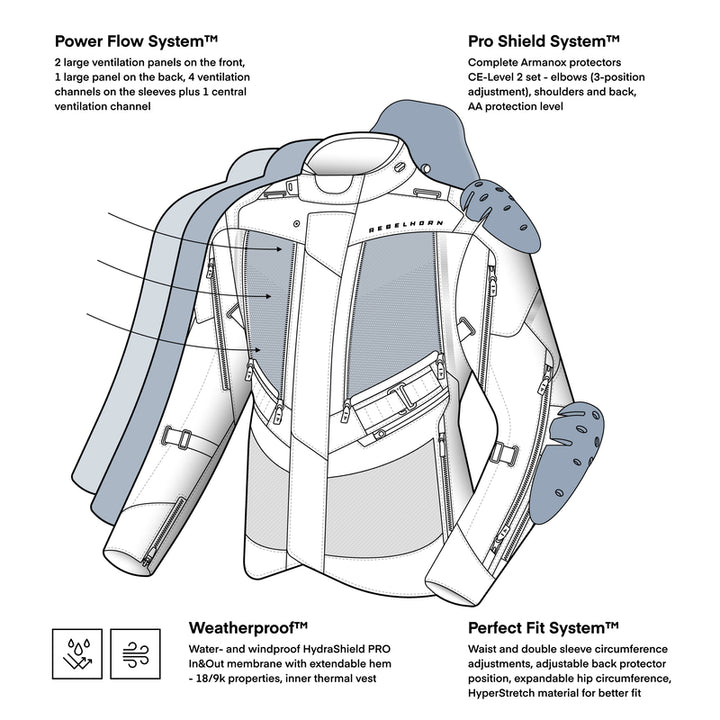 Power Flow System™

2 large ventilation panels on the front, 1 large panel on the back, 4 ventilation channels on the sleeves plus 1 central ventilation channel

Pro Shield System™

Complete Armanox protectors CE-Level 2 set - elbows (3-position adjustment), shoulders and back, AA protection level

REBELHORN

Weatherproof™

Water- and windproof HydraShield PRO In&Out membrane with extendable hem - 18/9k properties, inner thermal vest

Perfect Fit System™

Waist and double sleeve circumference adjustments, adjustable back protector position, expandable hip circumference, HyperStretch material for better fit